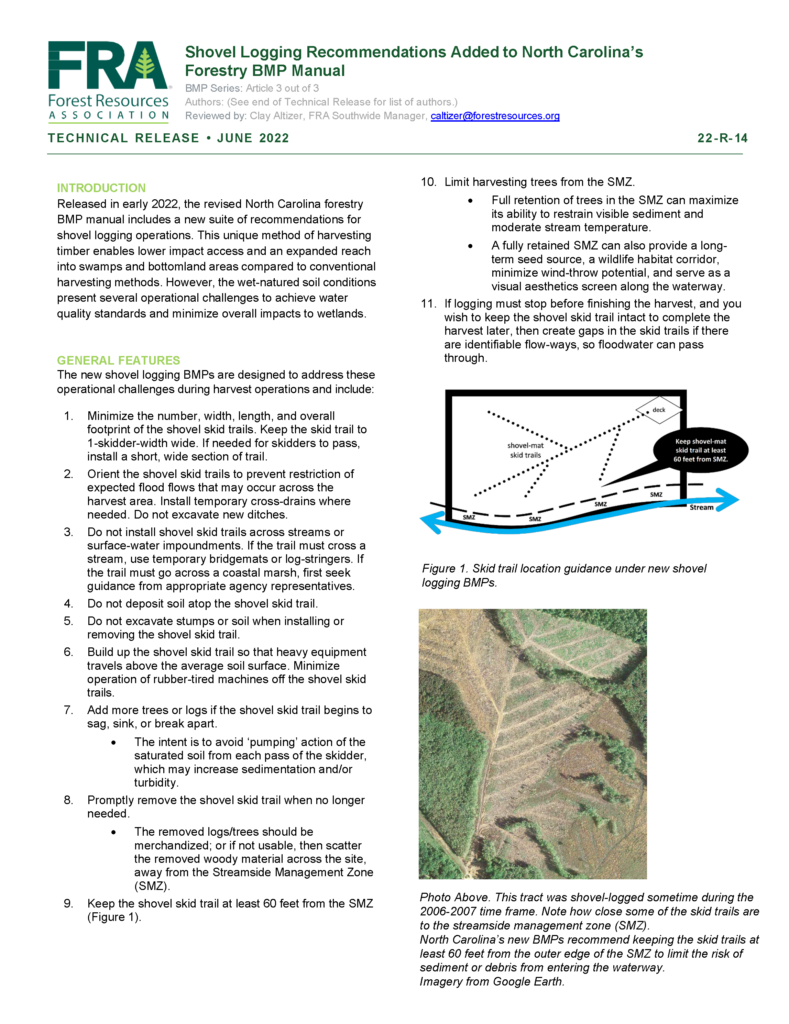 FRA
Forest Resources
ASSOCIATION

Shovel Logging Recommendations Added to North Carolina's Forestry BMP Manual

BMP Series: Article 3 out of 3
Authors: (See end of Technical Release for list of authors.)
Reviewed by: Clay Altizer, FRA Southwide Manager, caltizer@forestresources.org

TECHNICAL RELEASE • JUNE 2022

22-R-14

INTRODUCTION
Released in early 2022, the revised North Carolina forestry BMP manual includes a new suite of recommendations for shovel logging operations. This unique method of harvesting timber enables lower impact access and an expanded reach into swamps and bottomland areas compared to conventional harvesting methods. However, the wet-natured soil conditions present several operational challenges to achieve water quality standards and minimize overall impacts to wetlands.

GENERAL FEATURES
The new shovel logging BMPs are designed to address these operational challenges during harvest operations and include:

1. Minimize the number, width, length, and overall footprint of the shovel skid trails. Keep the skid trail to 1-skidder-width wide. If needed for skidders to pass, install a short, wide section of trail.
2. Orient the shovel skid trails to prevent restriction of expected flood flows that may occur across the harvest area. Install temporary cross-drains where needed. Do not excavate new ditches.
3. Do not install shovel skid trails across streams or surface-water impoundments. If the trail must cross a stream, use temporary bridgemats or log-stringers. If the trail must go across a coastal marsh, first seek guidance from appropriate agency representatives.
4. Do not deposit soil atop the shovel skid trail.
5. Do not excavate stumps or soil when installing or removing the shovel skid trail.
6. Build up the shovel skid trail so that heavy equipment travels above the average soil surface. Minimize operation of rubber-tired machines off the shovel skid trails.
7. Add more trees or logs if the shovel skid trail begins to sag, sink, or break apart.
• The intent is to avoid 'pumping' action of the saturated soil from each pass of the skidder, which may increase sedimentation and/or turbidity.
8. Promptly remove the shovel skid trail when no longer needed.
• The removed logs/trees should be merchandized; or if not usable, then scatter the removed woody material across the site, away from the Streamside Management Zone (SMZ).
9. Keep the shovel skid trail at least 60 feet from the SMZ (Figure 1).
10. Limit harvesting trees from the SMZ.
• Full retention of trees in the SMZ can maximize its ability to restrain visible sediment and moderate stream temperature.
• A fully retained SMZ can also provide a long-term seed source, a wildlife habitat corridor, minimize wind-throw potential, and serve as a visual aesthetics screen along the waterway.
11. If logging must stop before finishing the harvest, and you wish to keep the shovel skid trail intact to complete the harvest later, then create gaps in the skid trails if there are identifiable flow-ways, so floodwater can pass through.

deck
shovel-mat skid trails
Keep shovel-mat skid trail at least 60 feet from SMZ.
SMZ
SMZ
SMZ
SMZ
Stream

Figure 1. Skid trail location guidance under new shovel logging BMPs.

Photo Above. This tract was shovel-logged sometime during the 2006-2007 time frame. Note how close some of the skid trails are to the streamside management zone (SMZ).
North Carolina's new BMPs recommend keeping the skid trails at least 60 feet from the outer edge of the SMZ to limit the risk of sediment or debris from entering the waterway.
Imagery from Google Earth.